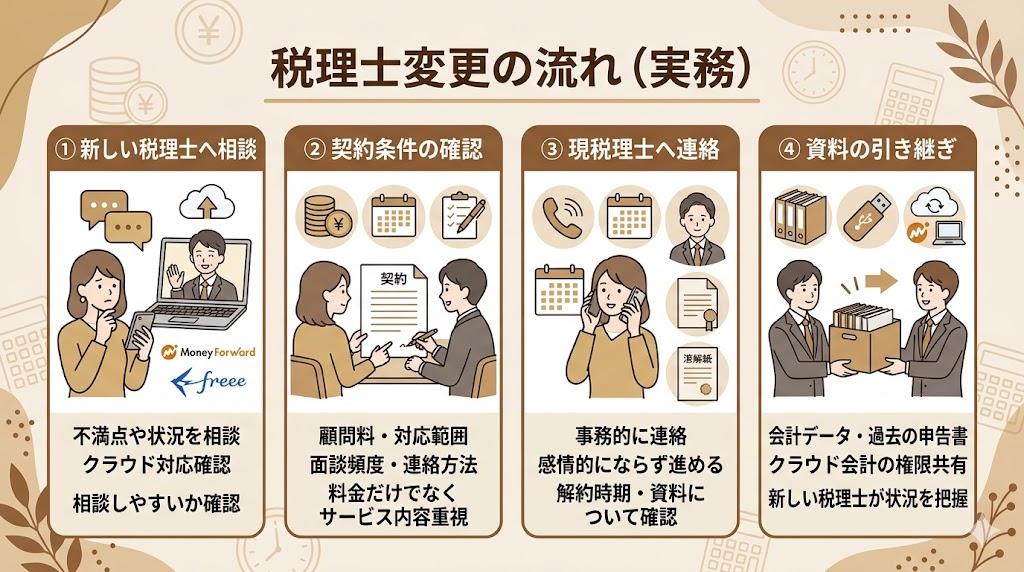 税理士変更の流れ（実務）

① 新しい税理士へ相談

Money Forward

freee

不満点や状況を相談
クラウド対応確認
相談しやすいか確認

② 契約条件の確認

契約

顧問料・対応範囲
面談頻度・連絡方法
料金だけでなく
サービス内容重視

③ 現税理士へ連絡

済解紙

事務的に連絡
感情的にならず進める
解約時期・資料に
ついて確認

④ 資料の引き継ぎ

会計データ・過去の申告書
クラウド会計の権限共有
新しい税理士が状況を把握