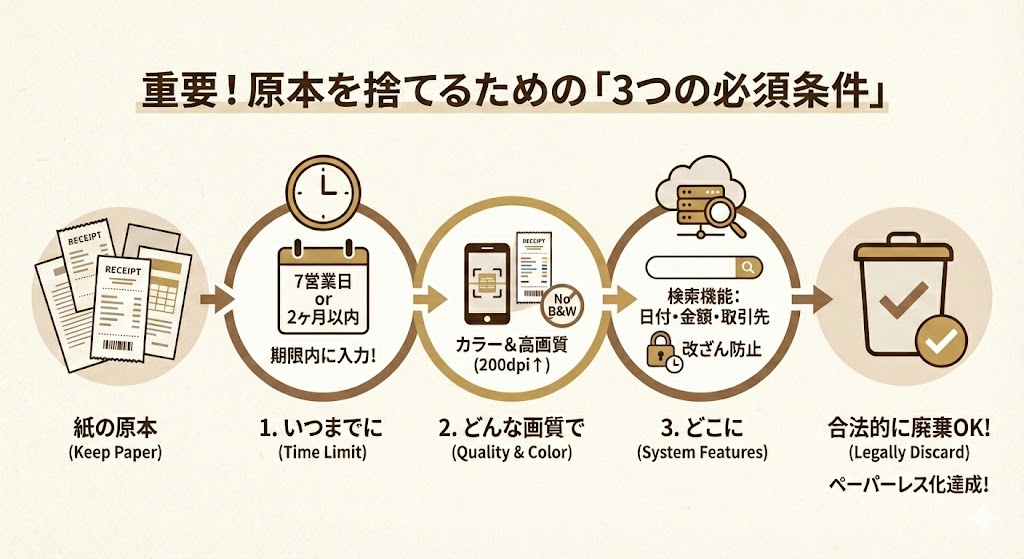 重要！原本を捨てるための「3つの必須条件」

RECEIPT
RECEIPT

紙の原本
(Keep Paper)

7営業日
or
2ヶ月以内

期限内に入力！

1. いつまでに
(Time Limit)

RECEIPT
No B&W

カラー＆高画質
(200dpi↑)

2. どんな画質で
(Quality & Color)

検索機能：
日付・金額・取引先

改ざん防止

3. どこに
(System Features)

合法的に廃棄OK!
(Legally Discard)
ペーパーレス化達成！